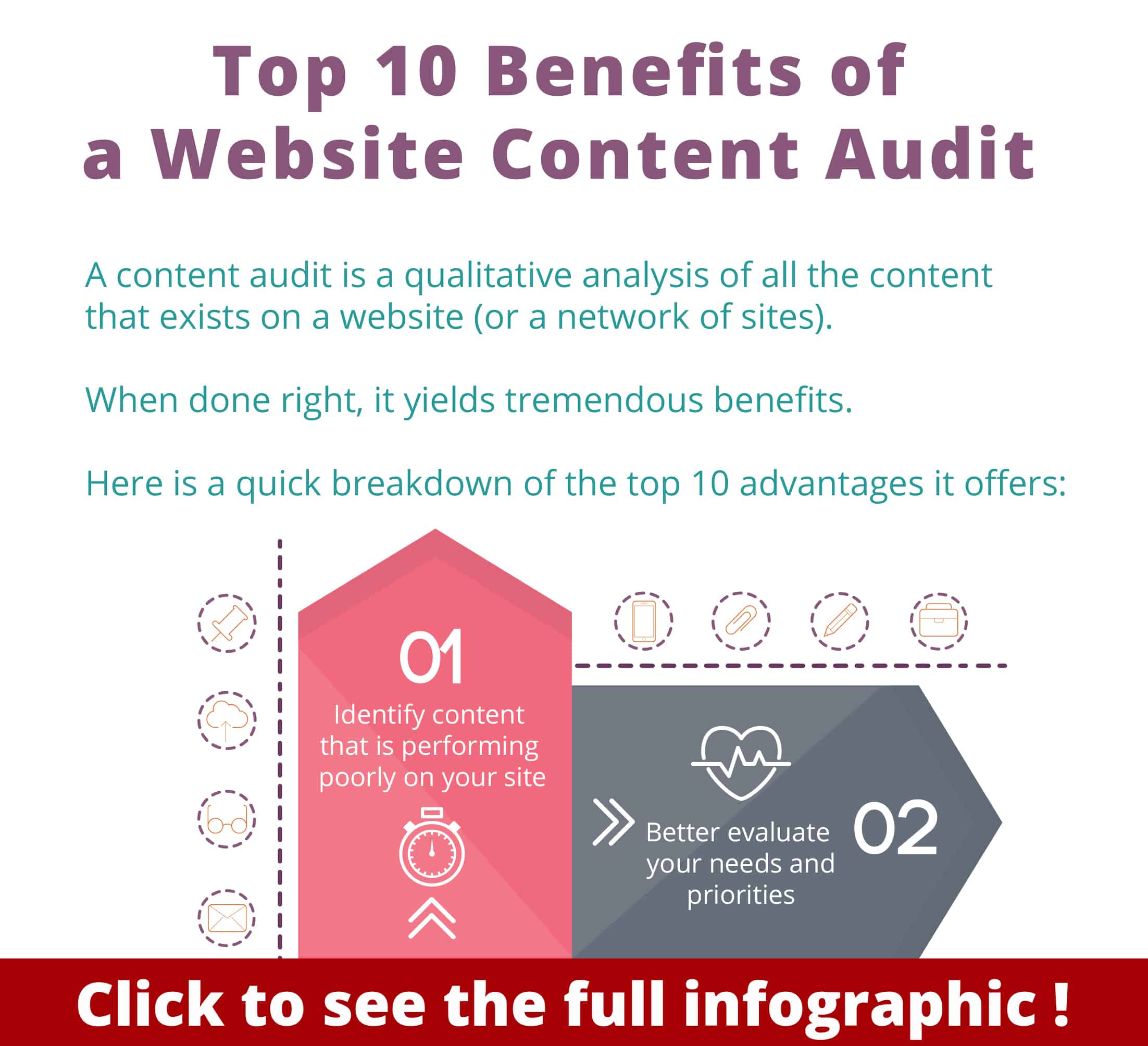 Top 10 Benefits of a Website Content Audit

A content audit is a qualitative analysis of all the content that exists on a website (or a network of sites).

When done right, it yields tremendous benefits.

Here is a quick breakdown of the top 10 advantages it offers:

01

Identify content that is performing poorly on your site

Better evaluate your needs and priorities

02

Click to see the full infographic !